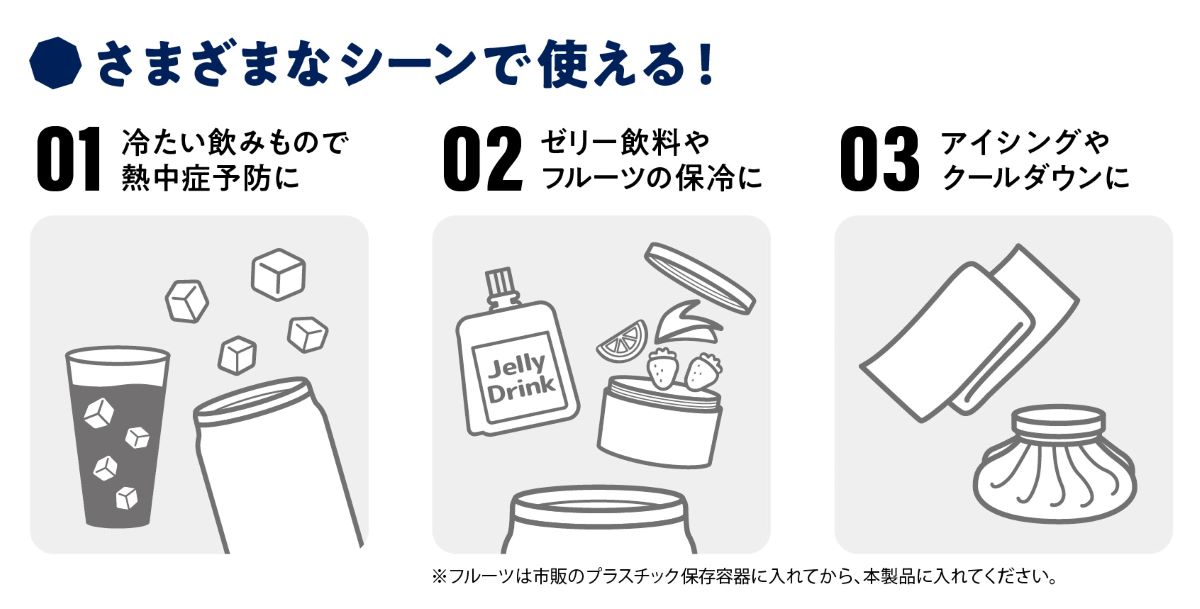 さまざまなシーンで使える！

01 冷たい飲みもので熱中症予防に

02 ゼリー飲料やフルーツの保冷に

03 アイシングやクールダウンに

Jelly Drink

※フルーツは市販のプラスチック保存容器に入れてから、本製品に入れてください。